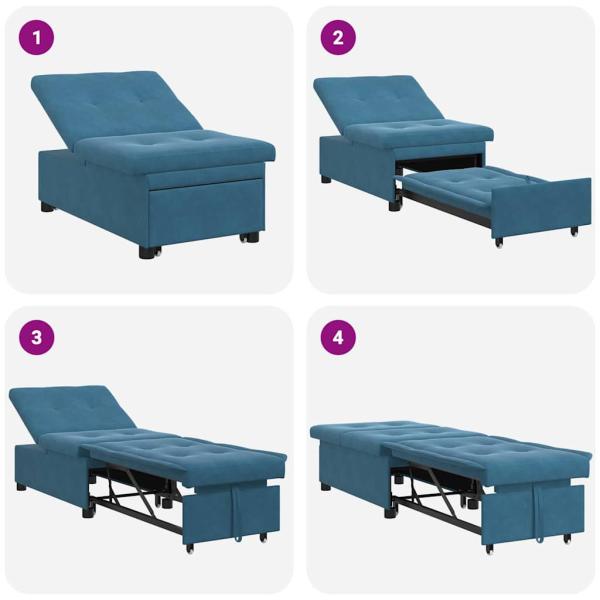 1

2

3

4