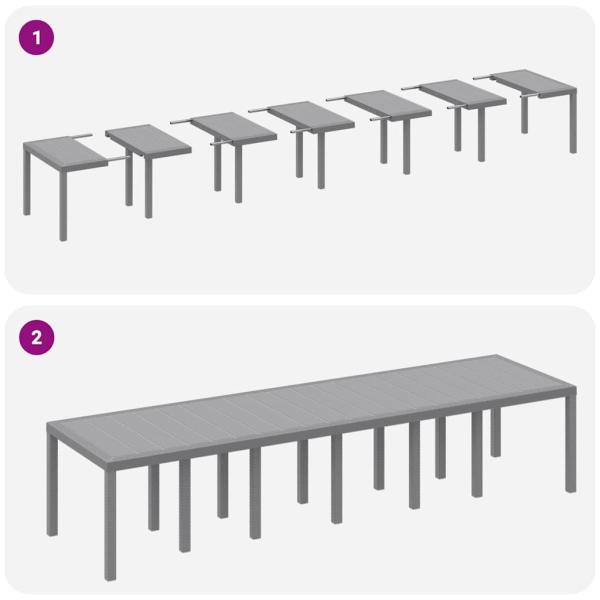 1

2