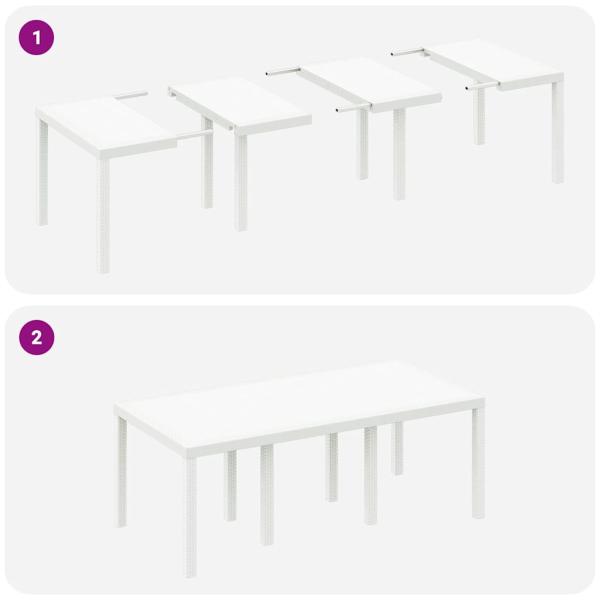 1

2