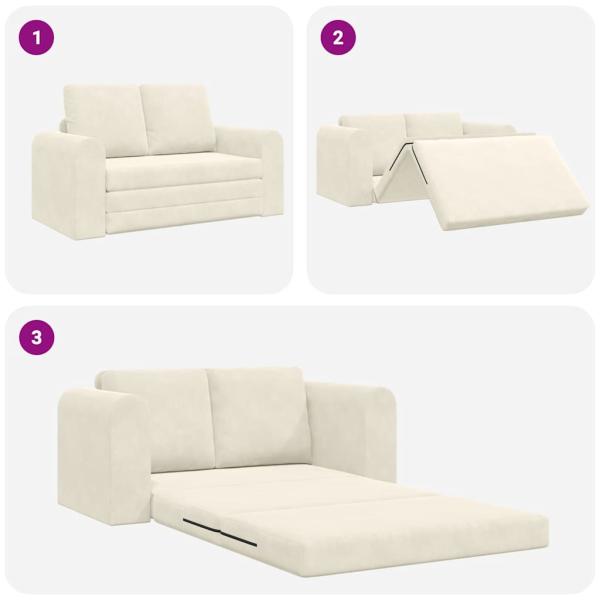 1

2

3