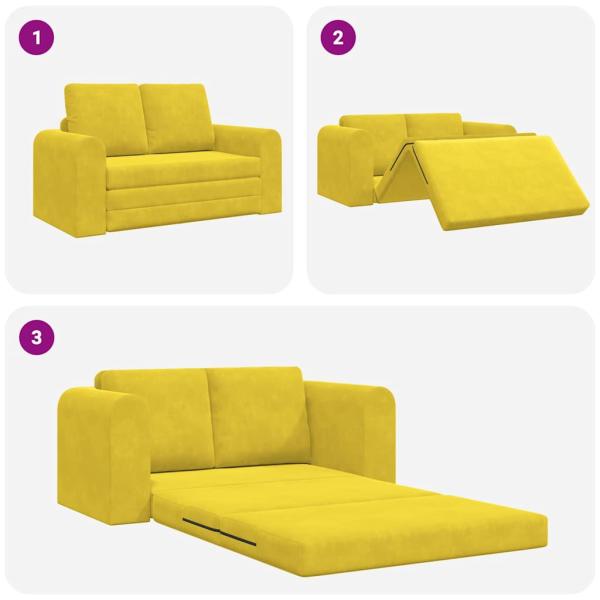 1

2

3