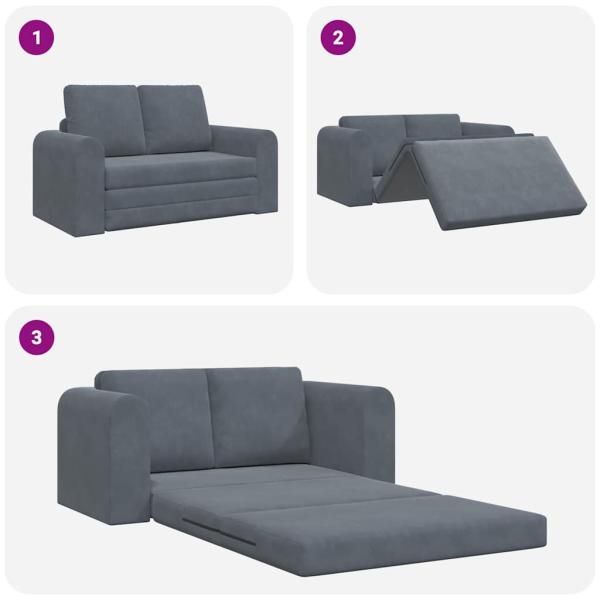 1

2

3