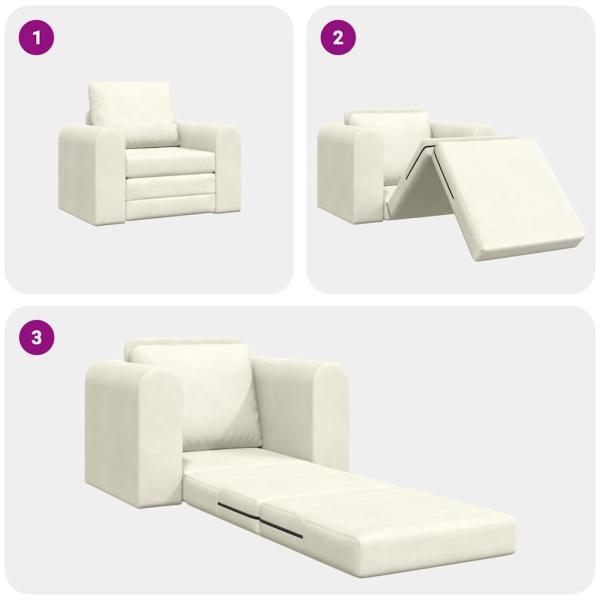 1

2

3