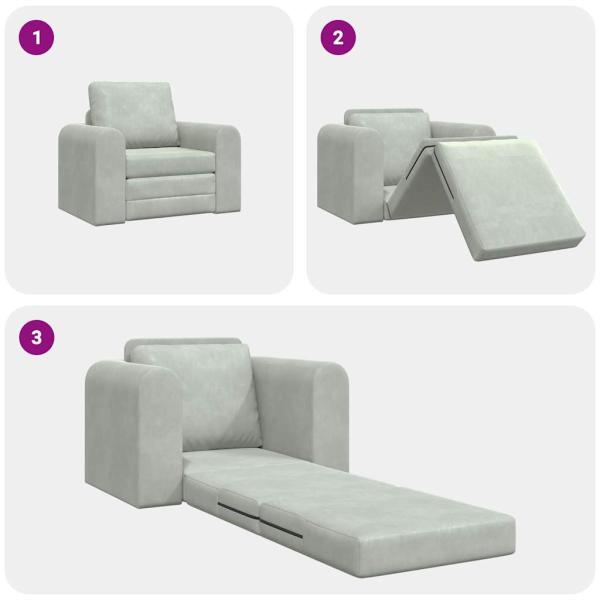 1

2

3