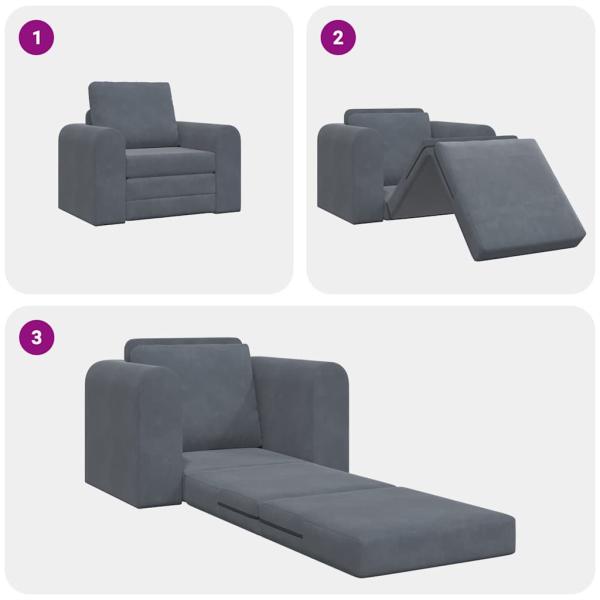 1

2

3