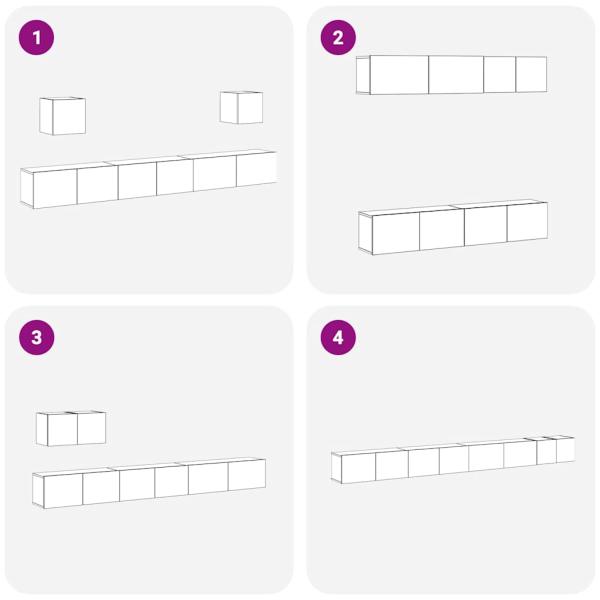 1

2

3

4