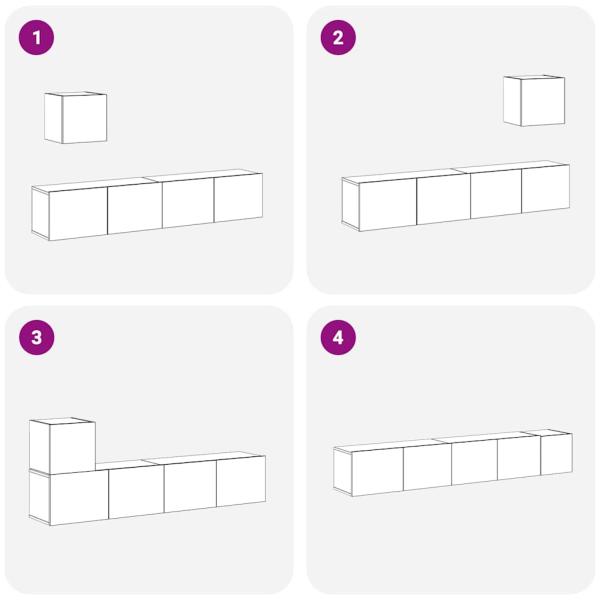 1

2

3

4