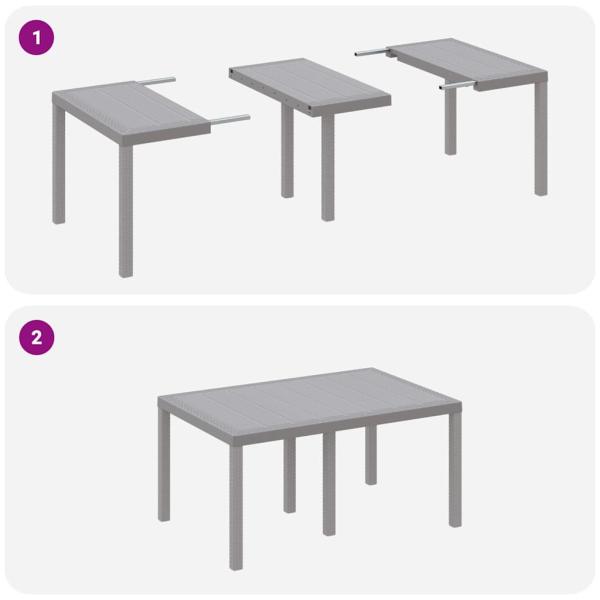 1

2