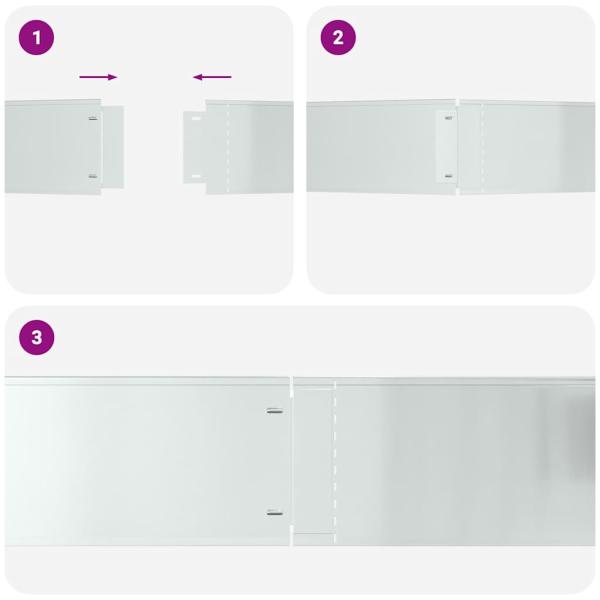 1

2

3