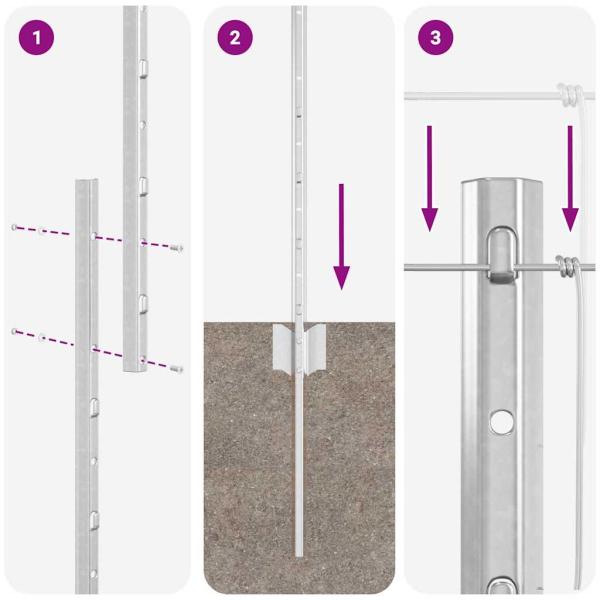 1

2

3