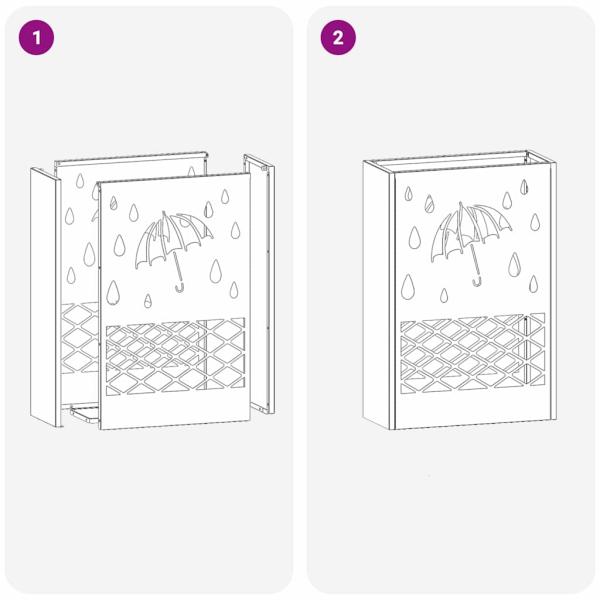 1

2