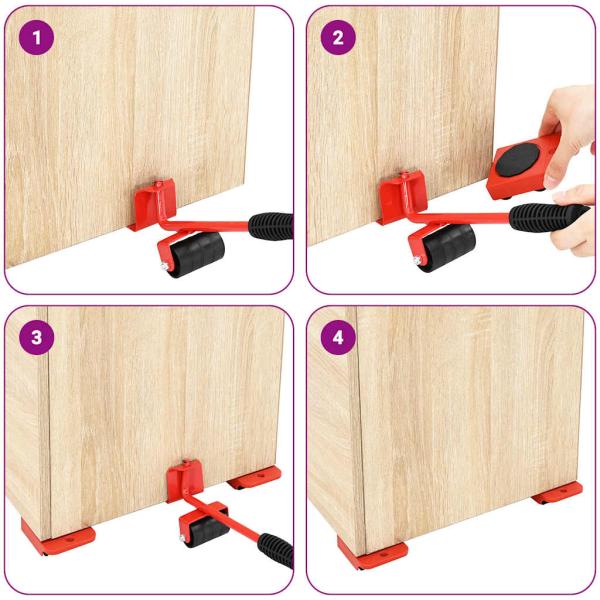 1

2

3

4