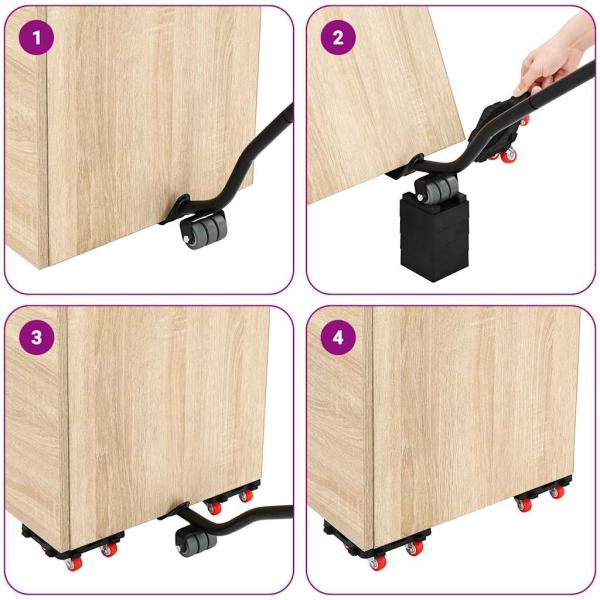 1

2

3

4