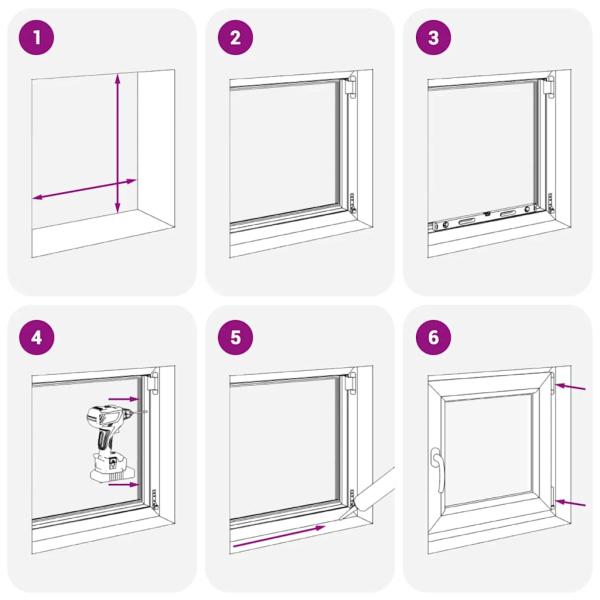 1

2

3

4

5

6