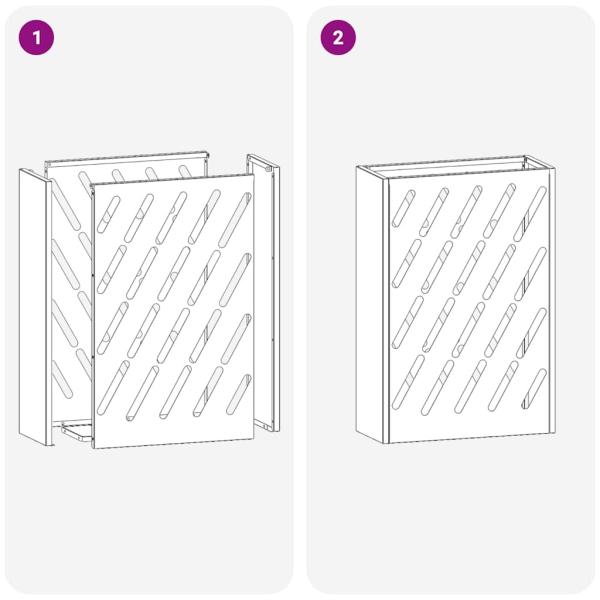 1

2