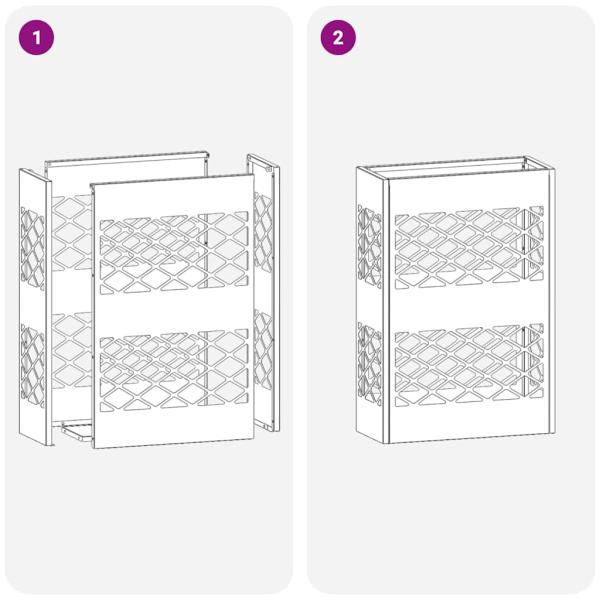 1

2