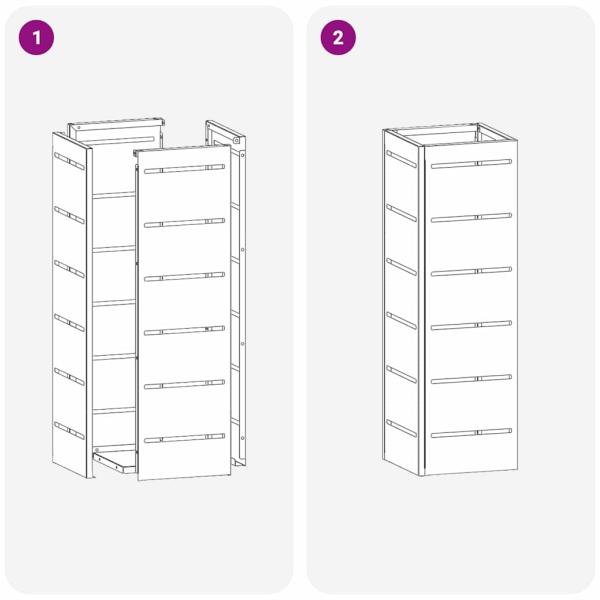 1

2