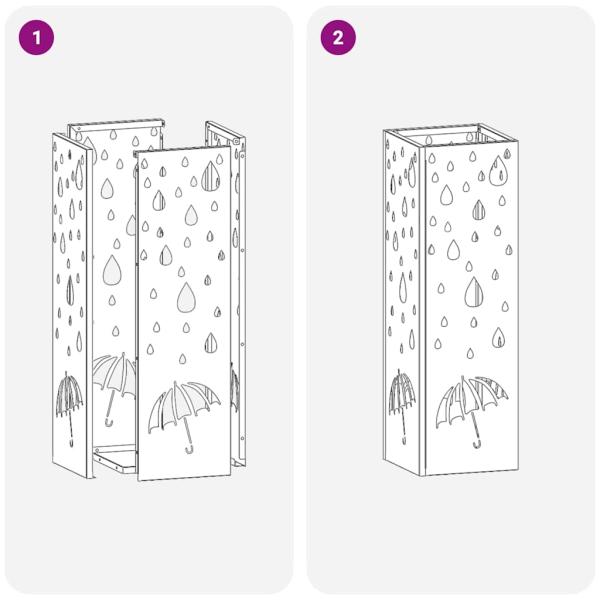 1

2