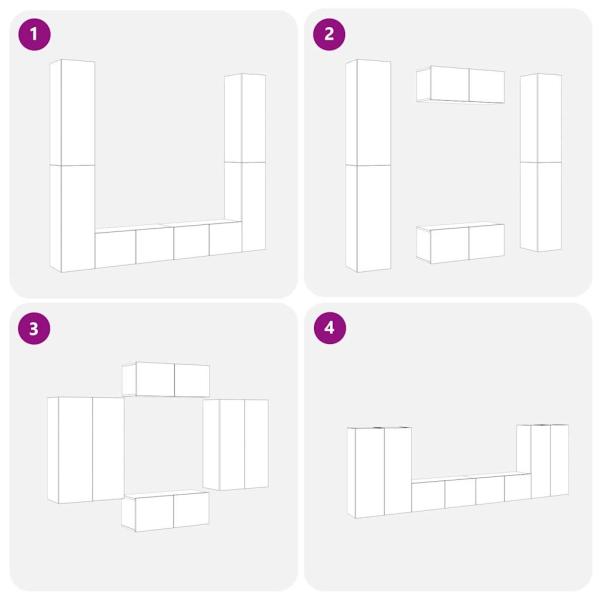 1

2

3

4