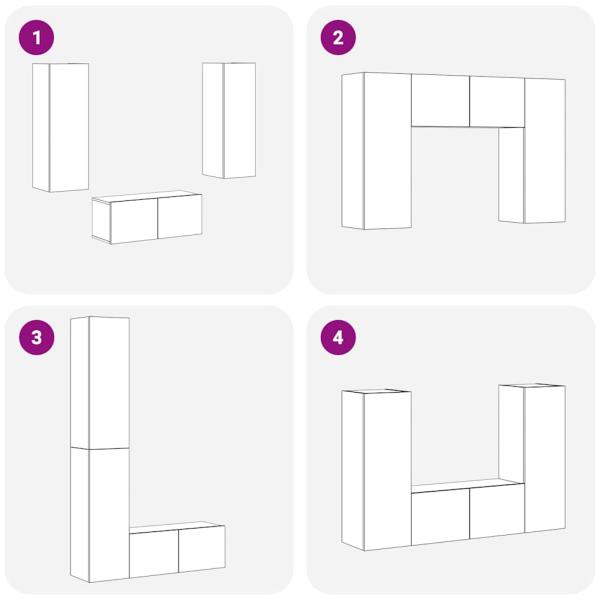 1

2

3

4