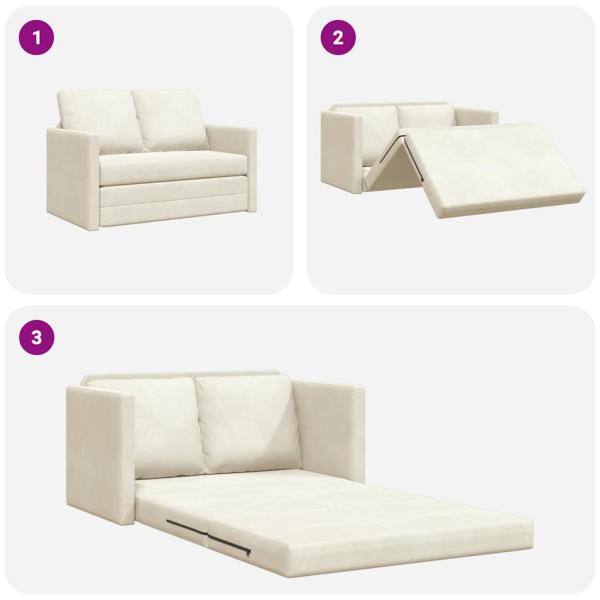 1

2

3