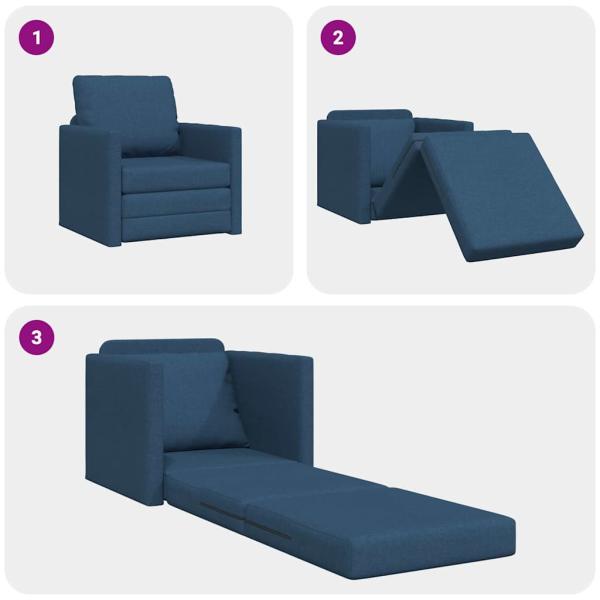 1

2

3