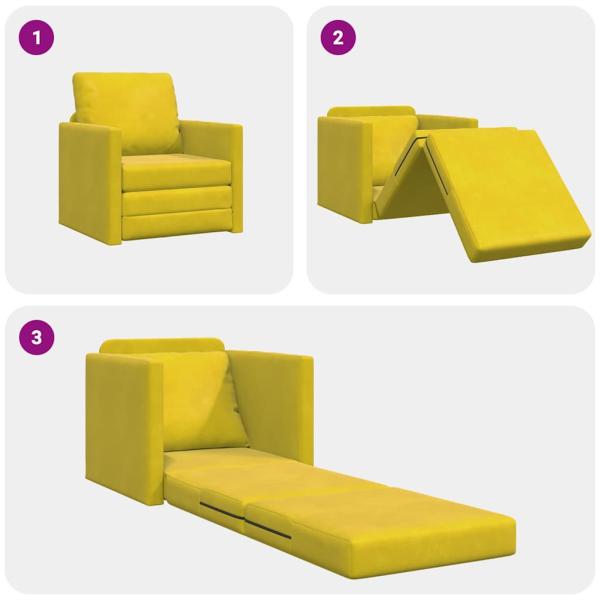 1

2

3