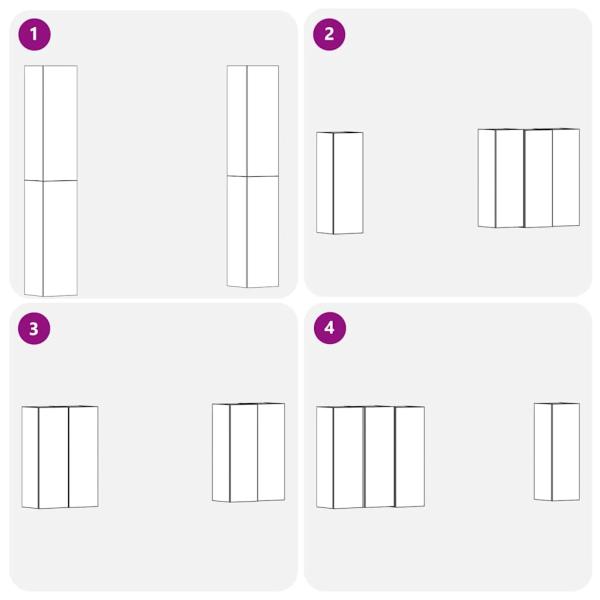 1

2

3

4