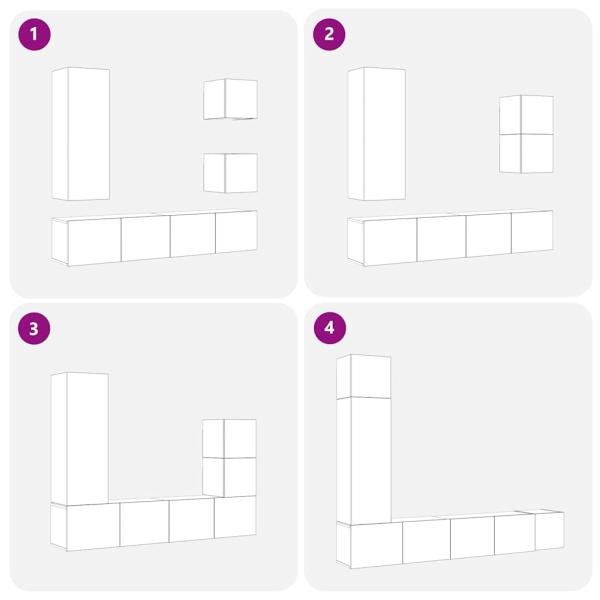 1

2

3

4