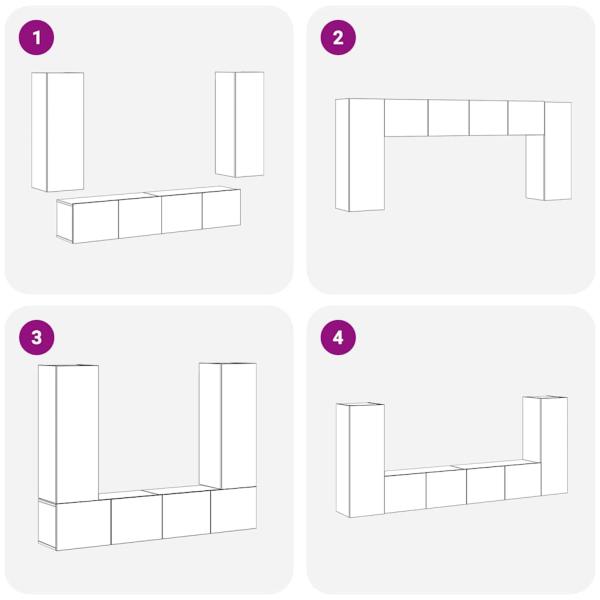 1

2

3

4