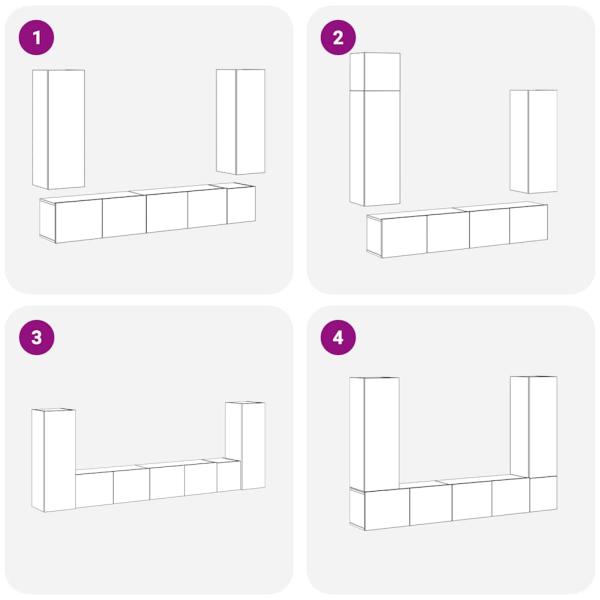 1

2

3

4