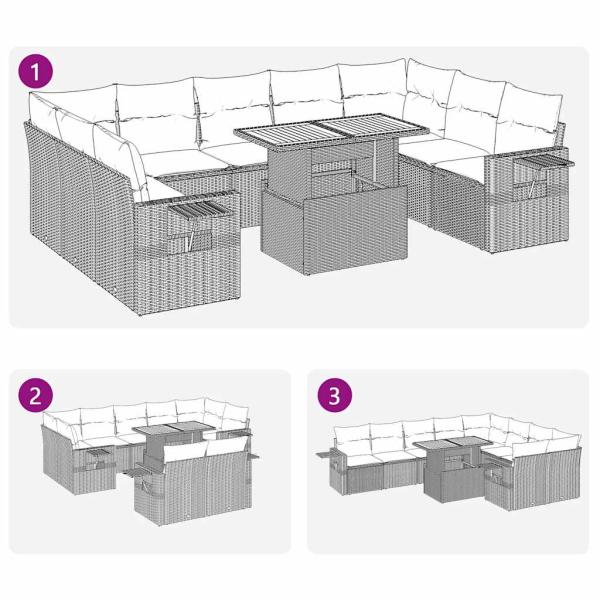 1

2

3