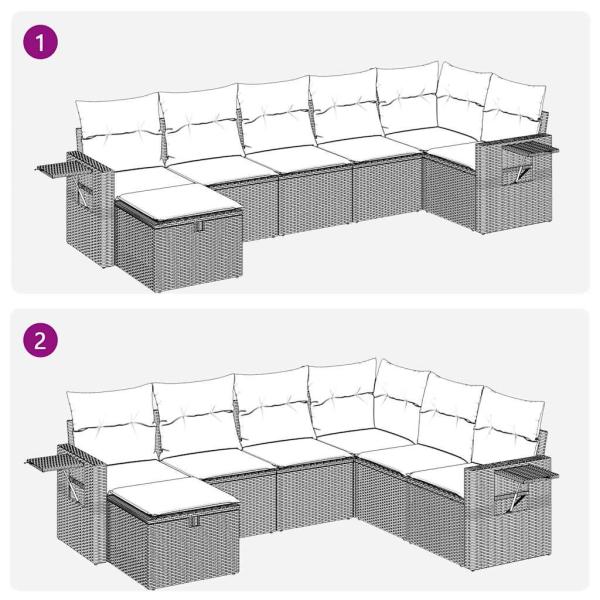 1

2