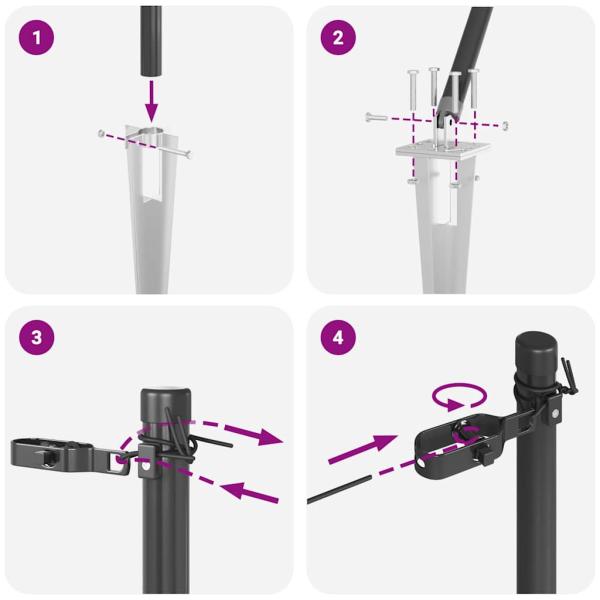 1

2

3

4