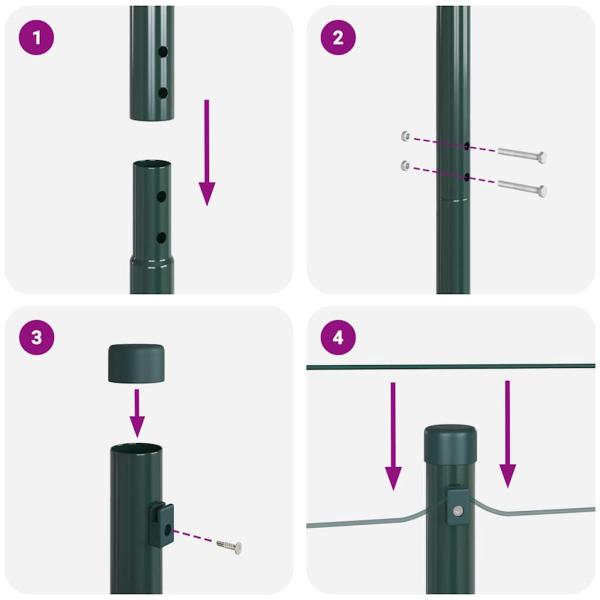 1

2

3

4