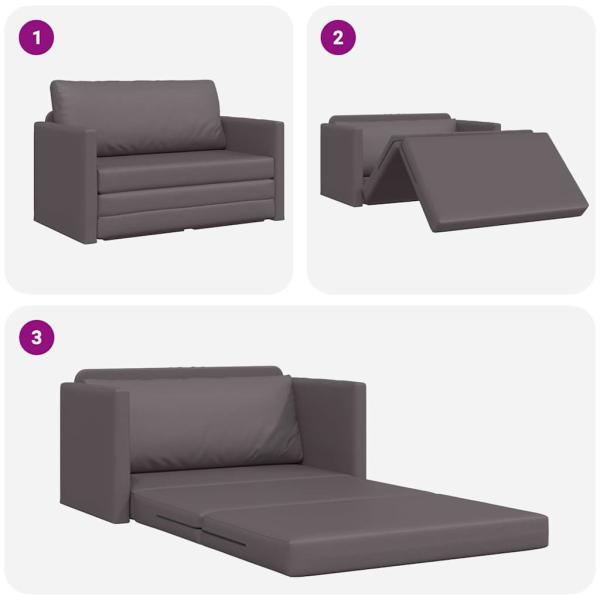 1

2

3