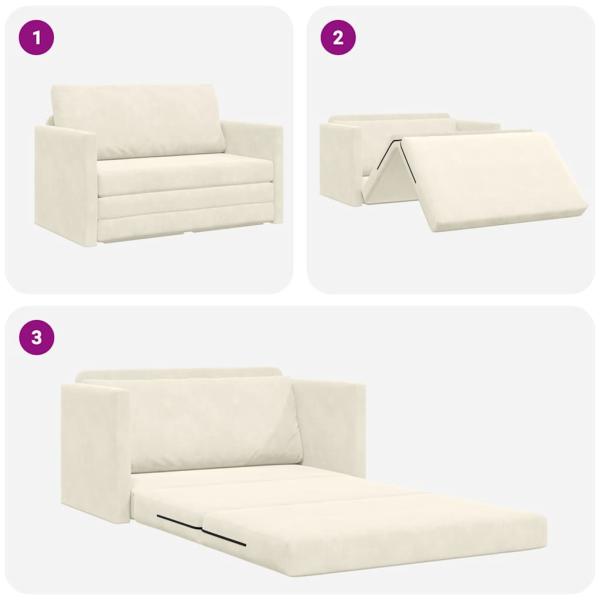 1

2

3