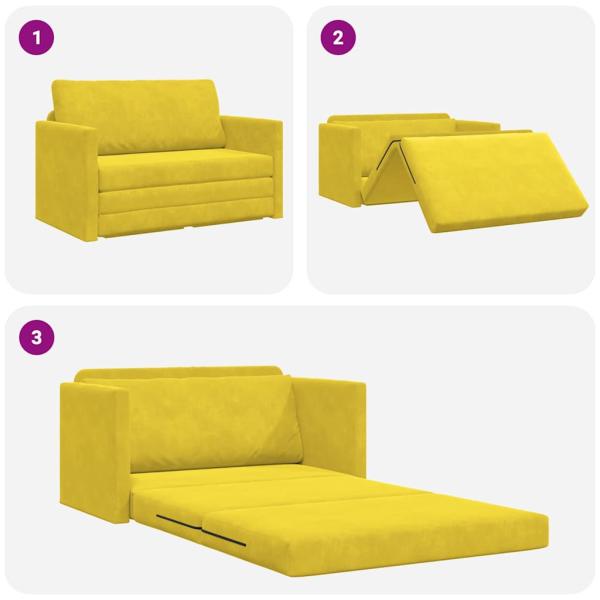 1

2

3