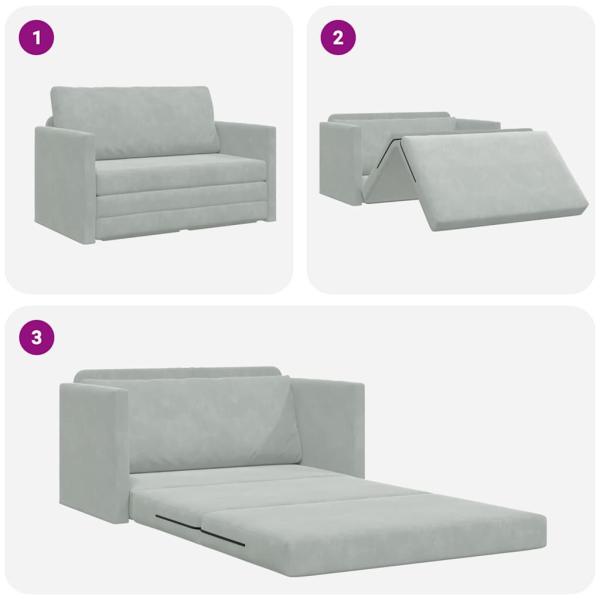 1

2

3