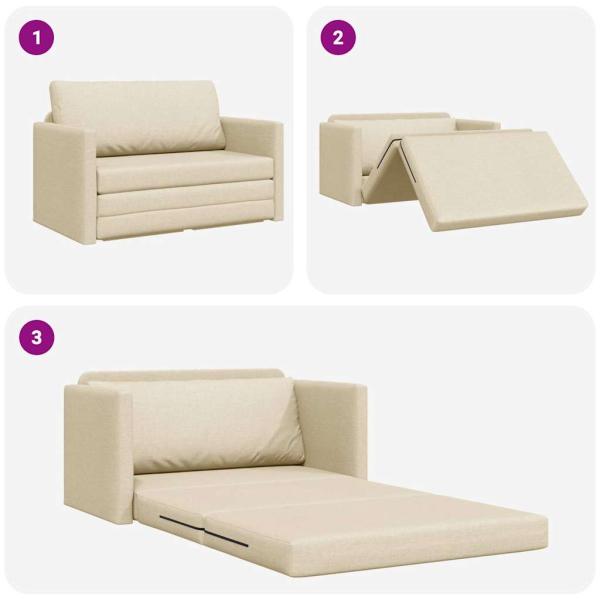 1

2

3