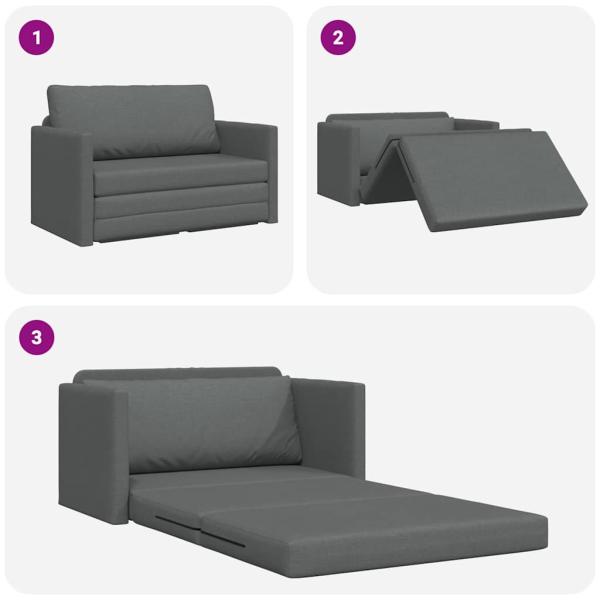 1

2

3