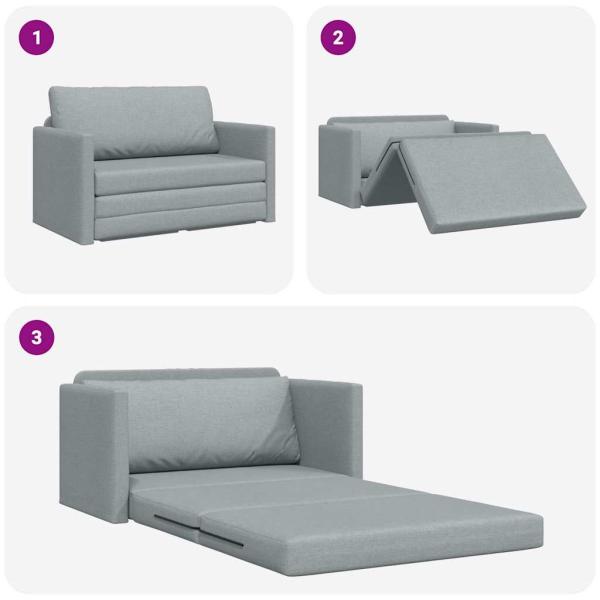 1

2

3