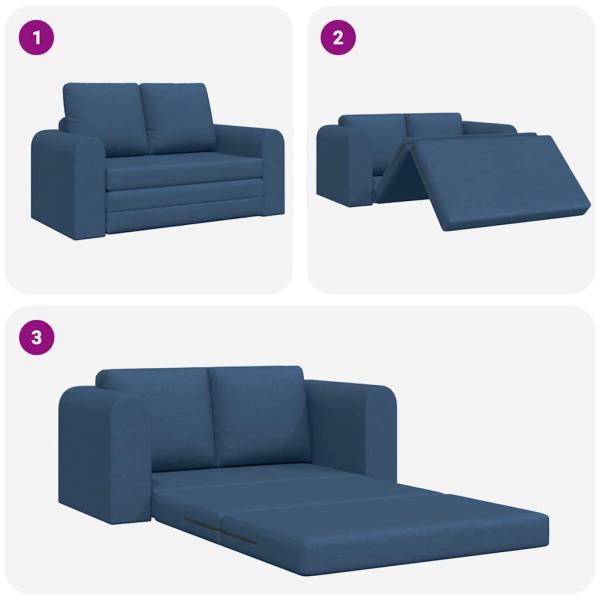 1

2

3