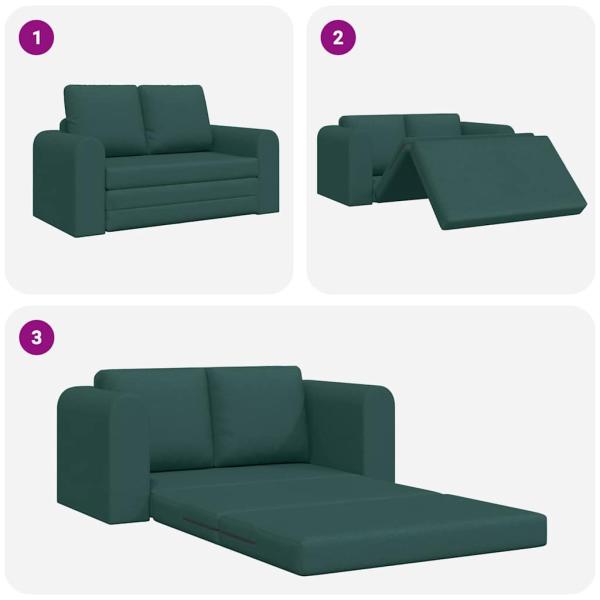 1

2

3