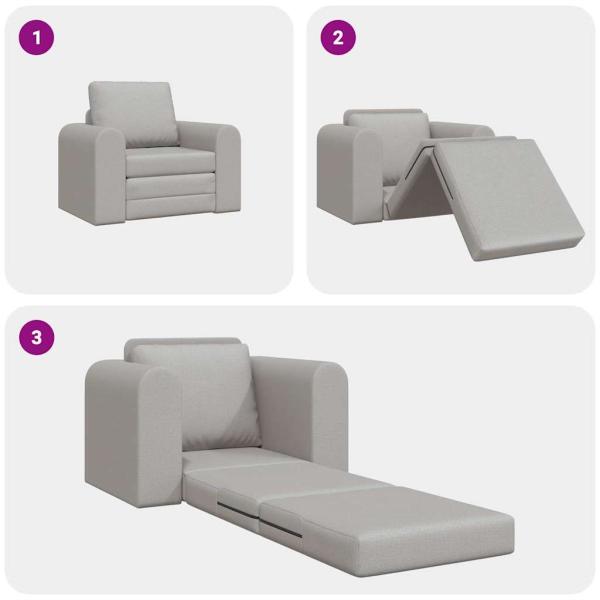 1

2

3