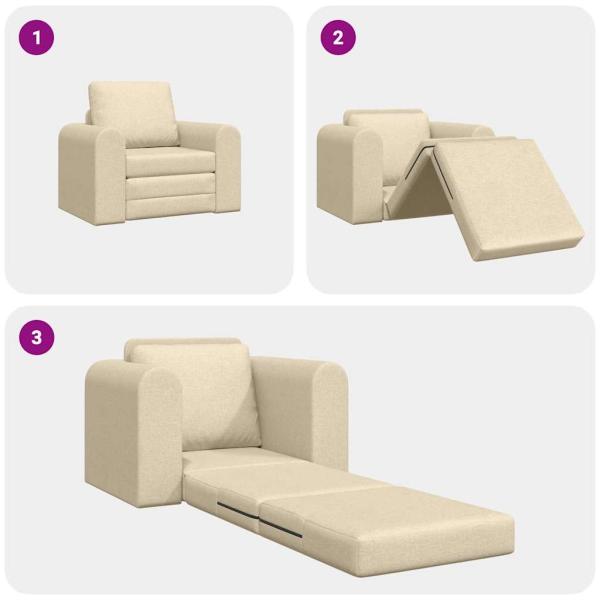 1

2

3