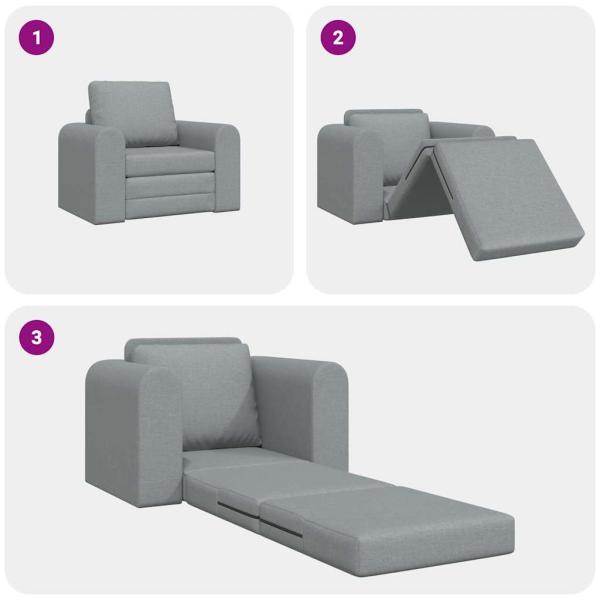 1

2

3