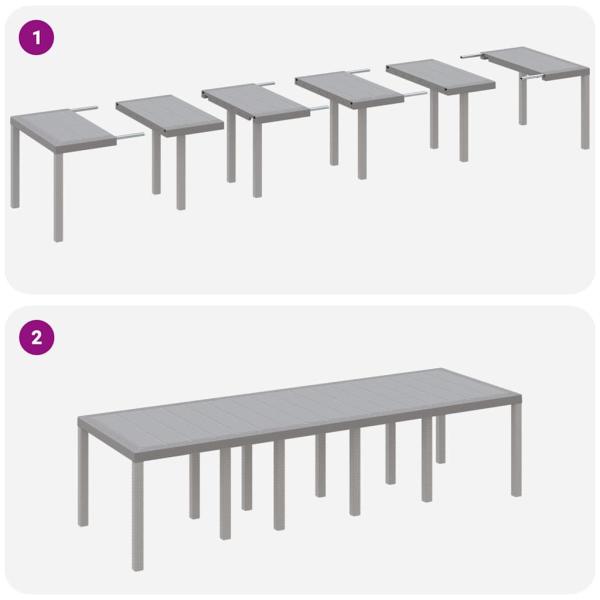 1

2