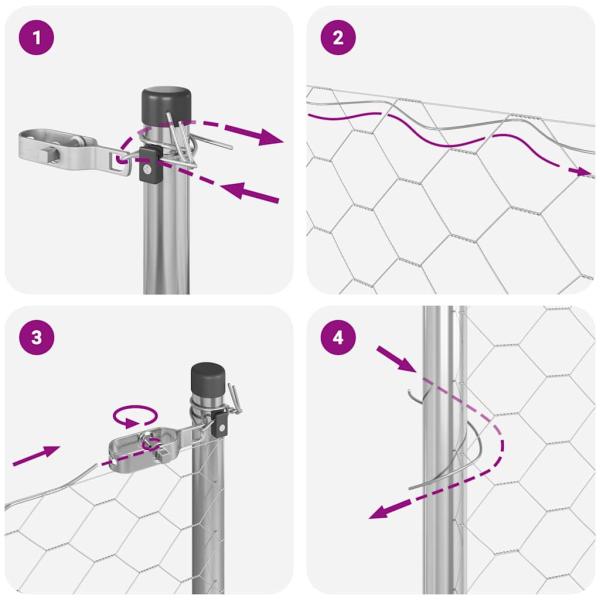 1

2

3

4