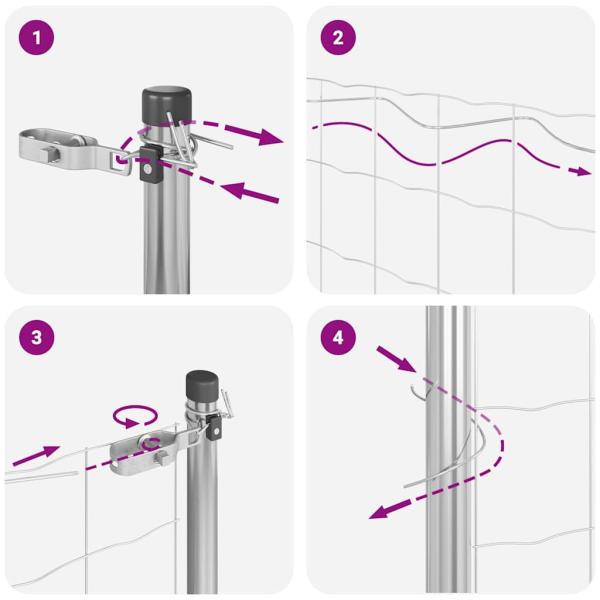 1

2

3

4